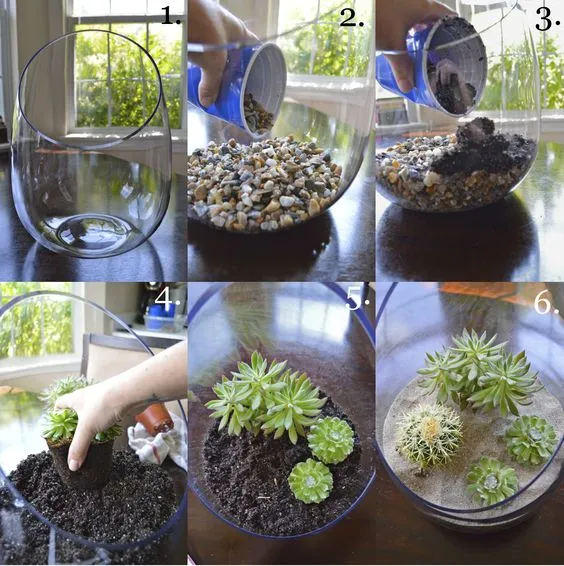 1.

2.

3.

4.

5.

6.