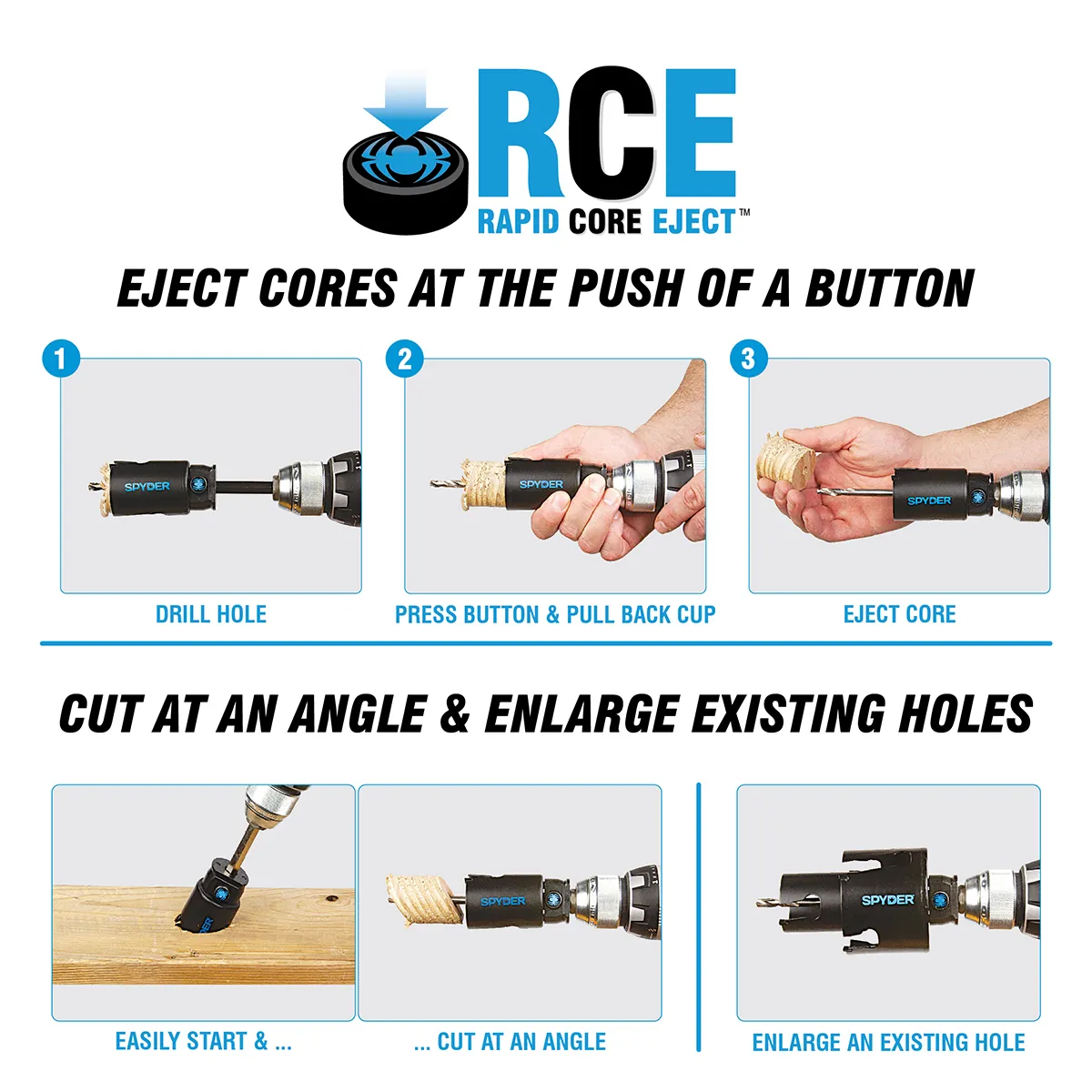 RCE
RAPID CORE EJECT™

EJECT CORES AT THE PUSH OF A BUTTON

1
SPYDER
DRILL HOLE

2
SPYDER
PRESS BUTTON & PULL BACK CUP

3
SPYDER
EJECT CORE

CUT AT AN ANGLE & ENLARGE EXISTING HOLES

EASILY START & ...

SPYDER
... CUT AT AN ANGLE

SPYDER
ENLARGE AN EXISTING HOLE